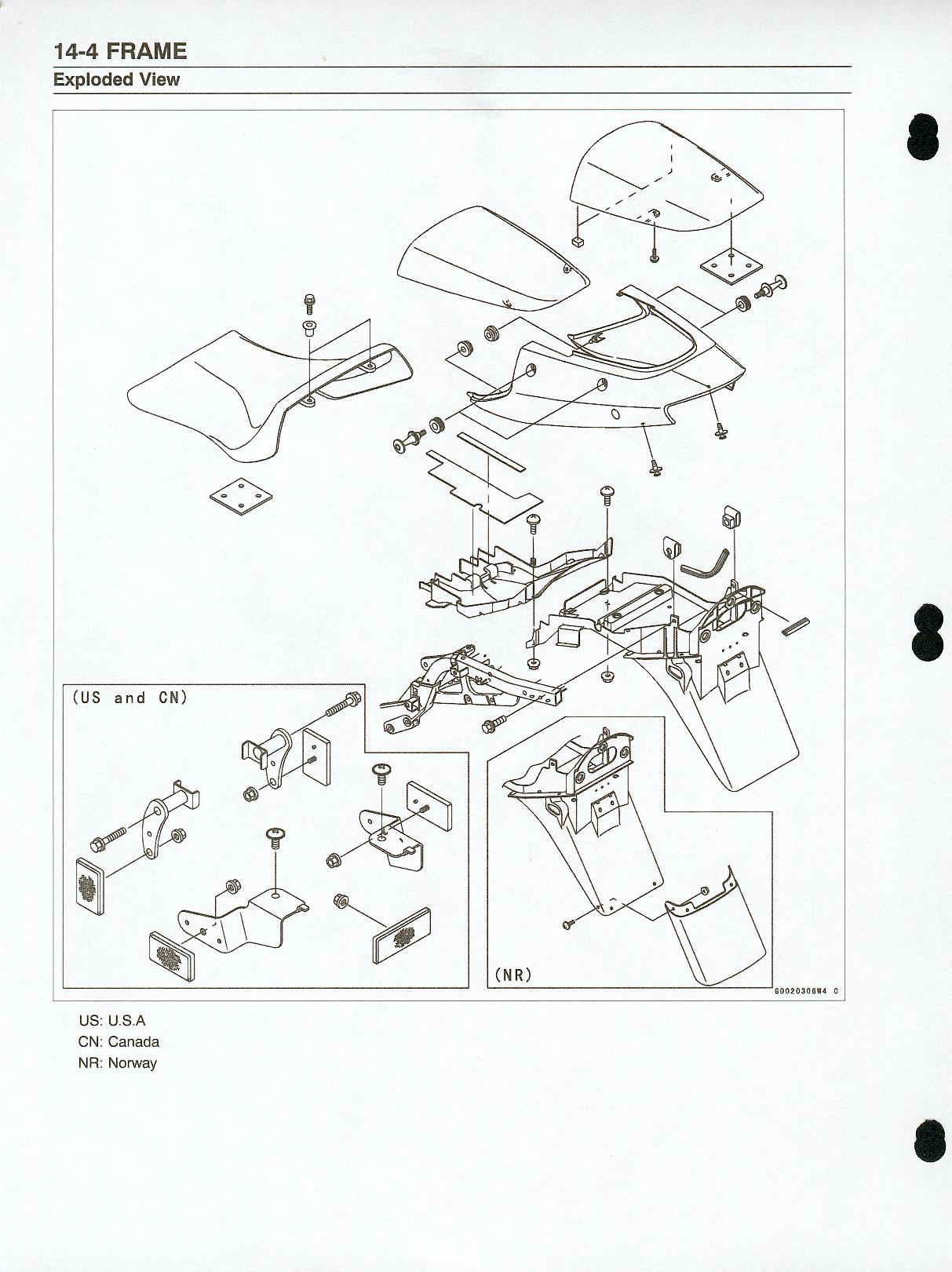 14-4 FRAME
Exploded View

(US and CN)

(NR)

G0020306W4 C

US: U.S.A
CN: Canada
NR: Norway