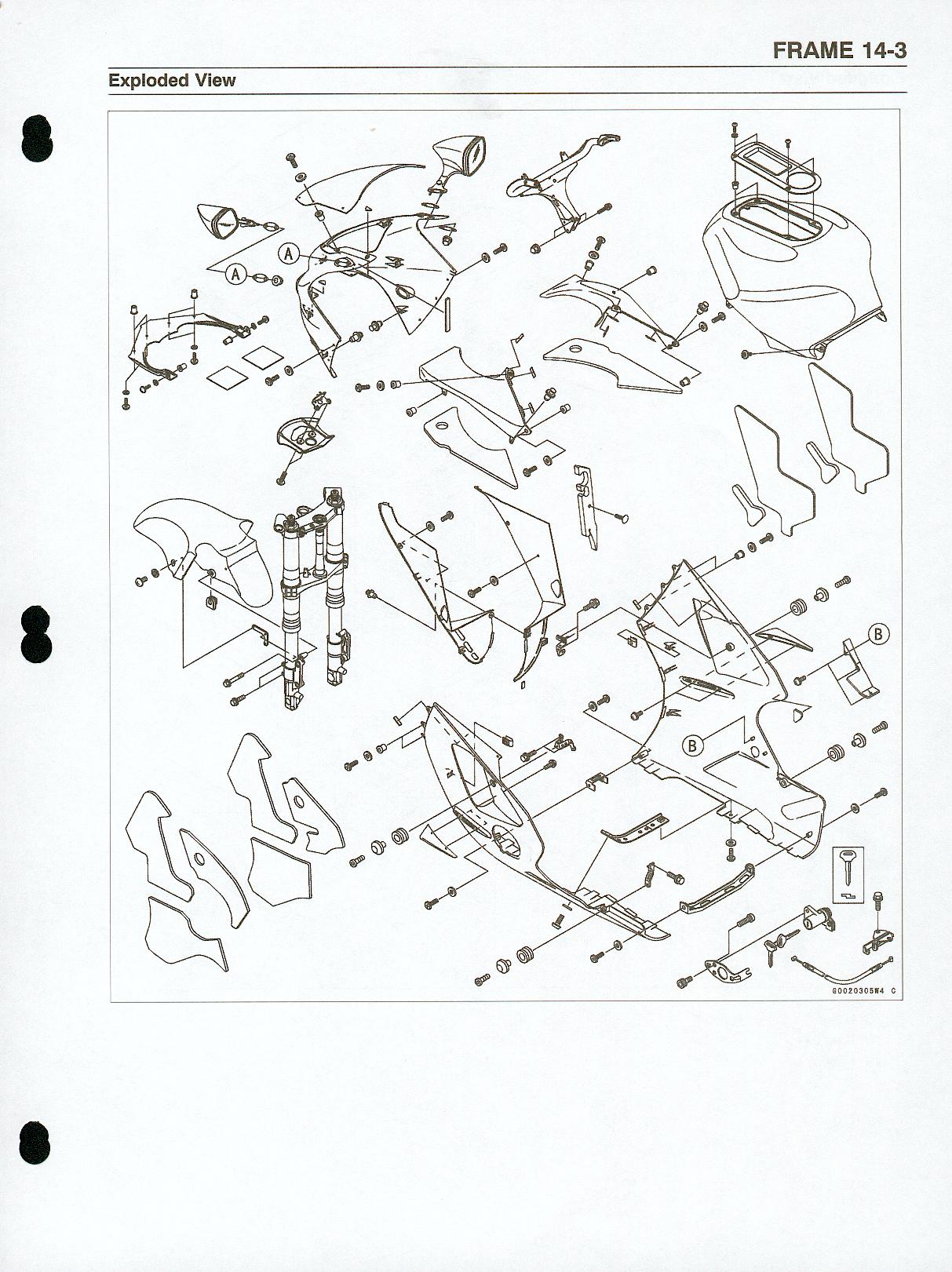 FRAME 14-3

Exploded View

A

A

B

B

G0020305W4 C